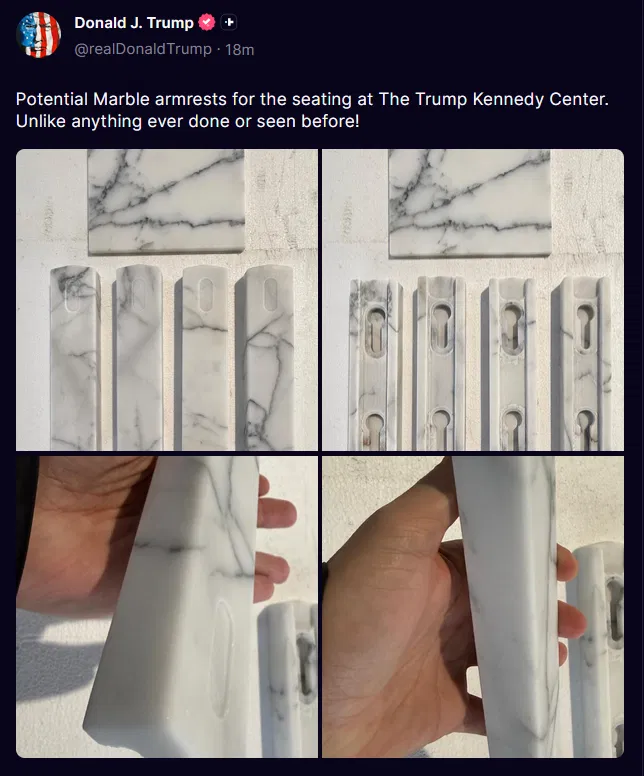 Donald J. Trump
@realDonaldTrump · 18m

Potential Marble armrests for the seating at The Trump Kennedy Center. Unlike anything ever done or seen before!