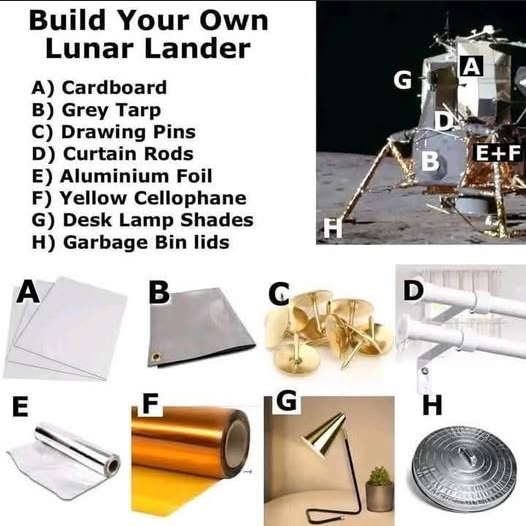 Build Your Own Lunar Lander

A) Cardboard
B) Grey Tarp
C) Drawing Pins
D) Curtain Rods
E) Aluminium Foil
F) Yellow Cellophane
G) Desk Lamp Shades
H) Garbage Bin lids

G
A
D
B
E+F
H

A
B
C
D
E
F
G
H